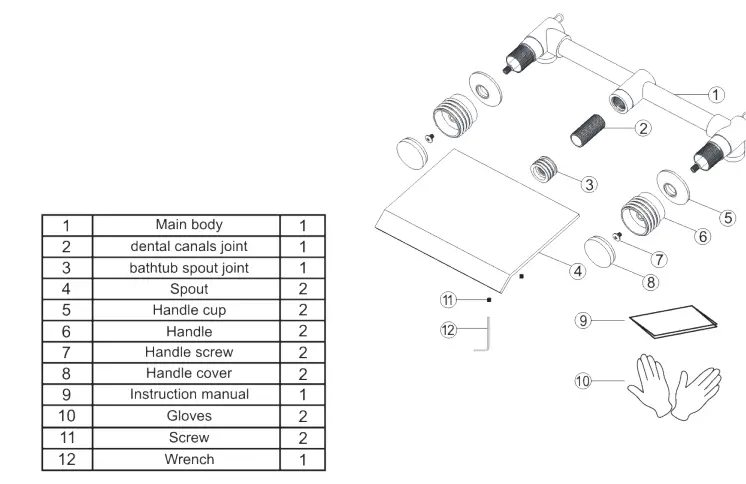 | 1 | Main body | 1 |
|---|---|---|
| 2 | dental canals joint | 1 |
| 3 | bathtub spout joint | 1 |
| 4 | Spout | 2 |
| 5 | Handle cup | 2 |
| 6 | Handle | 2 |
| 7 | Handle screw | 2 |
| 8 | Handle cover | 2 |
| 9 | Instruction manual | 1 |
| 10 | Gloves | 2 |
| 11 | Screw | 2 |
| 12 | Wrench | 1 |

1
2
3
4
5
6
7
8
9
10
11
12