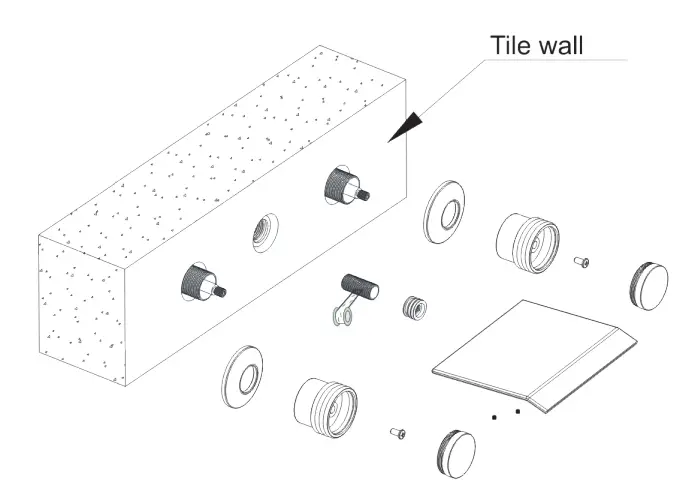 Tile wall