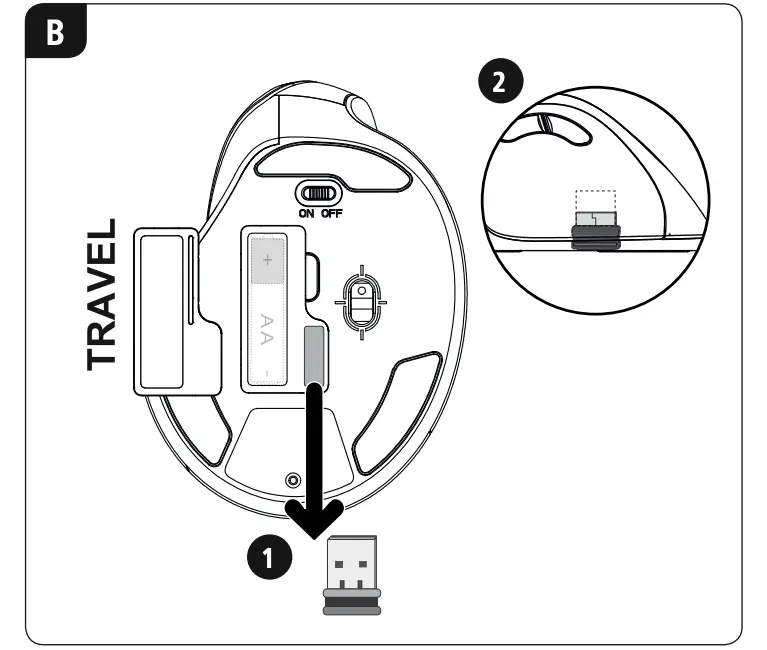 B

2

ON OFF

TRAVEL

+

AA

-

1