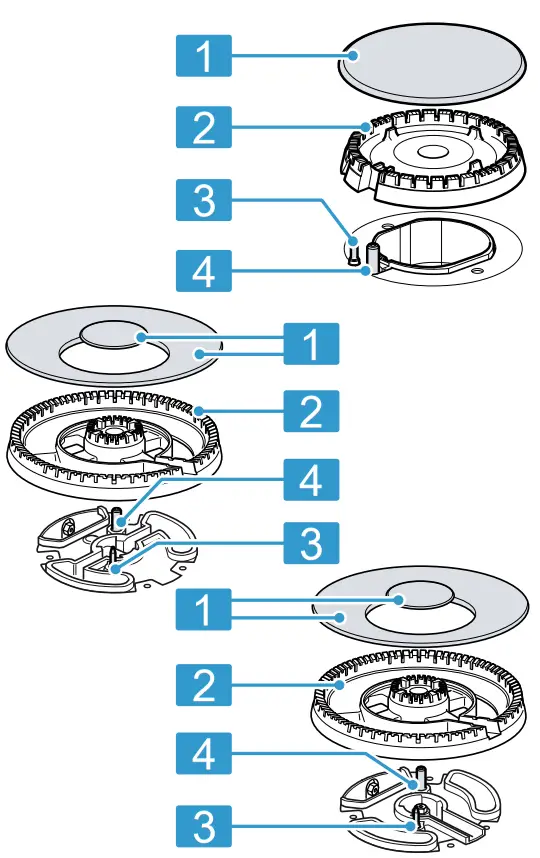 1
2
3
4
1
2
4
3
1
2
4
3