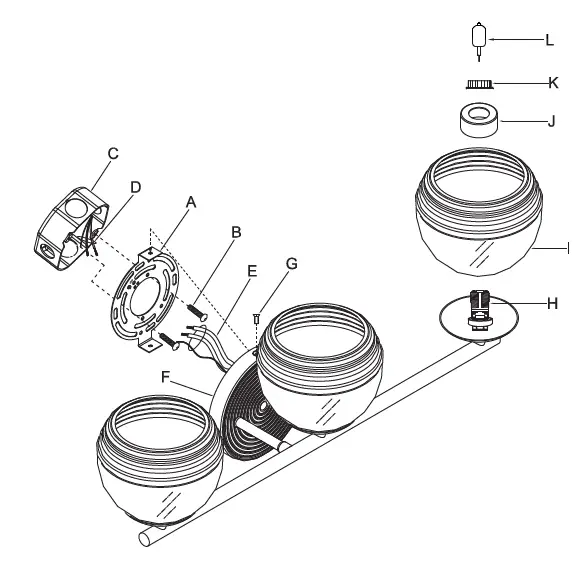 L
K
J
C
D
A
B
E
G
I
H
F