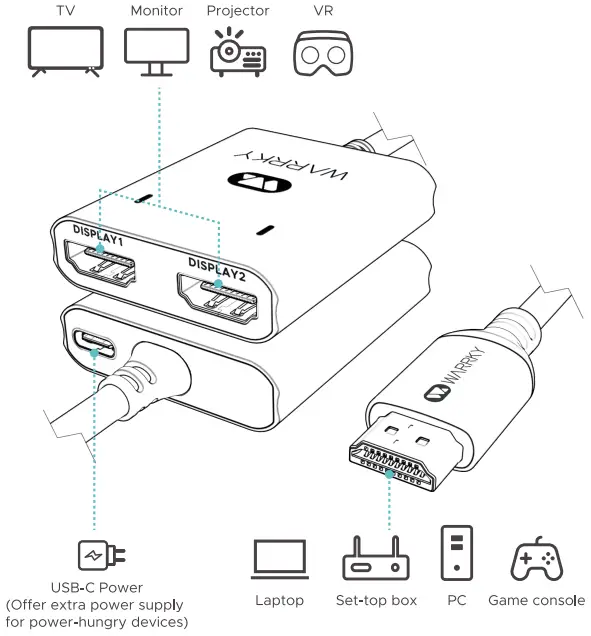 TV Monitor Projector VR

WARRKY

DISPLAY1

DISPLAY2

WARRKY

USB-C Power
(Offer extra power supply for power-hungry devices)

Laptop Set-top box PC Game console