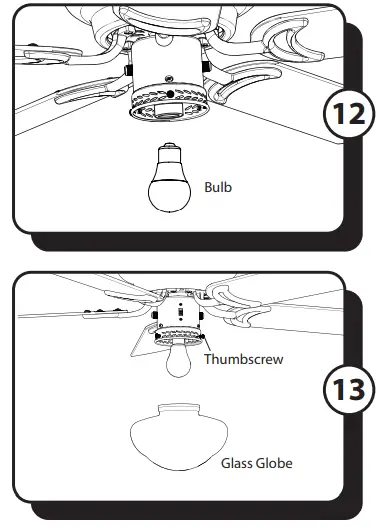 12

Bulb

Thumbscrew

13

Glass Globe