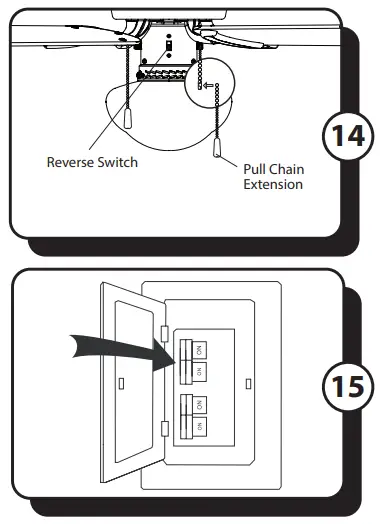 Reverse Switch

Pull Chain Extension

14

ON
ON
ON
ON

15