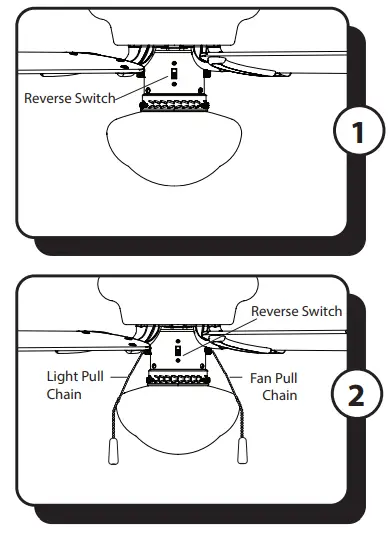 Reverse Switch

1

Reverse Switch

Light Pull Chain

Fan Pull Chain

2