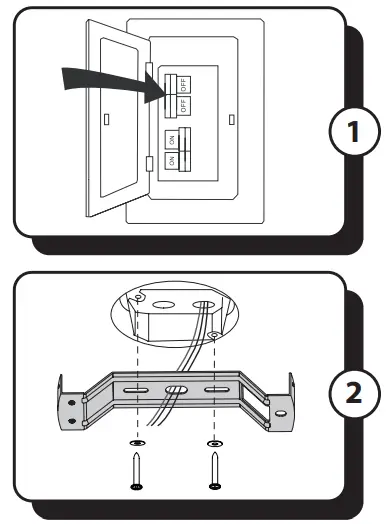 OFF
OFF
ON
ON
1
2