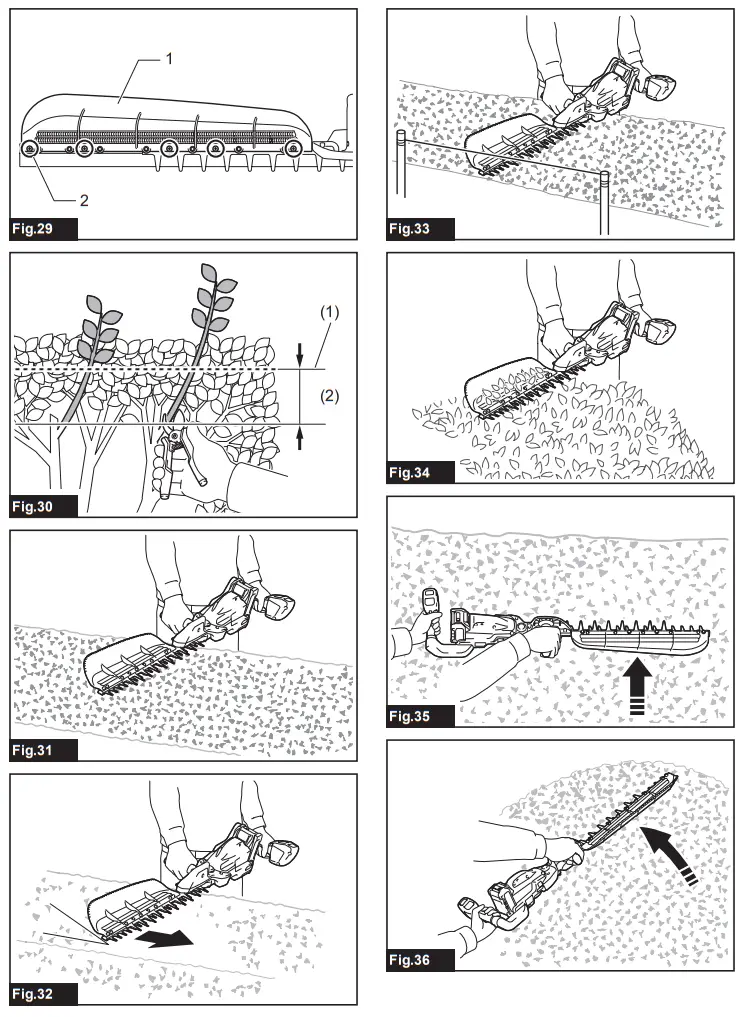 1

2

Fig.29

(1)

(2)

Fig.30

Fig.31

Fig.32

Fig.33

Fig.34

Fig.35

Fig.36