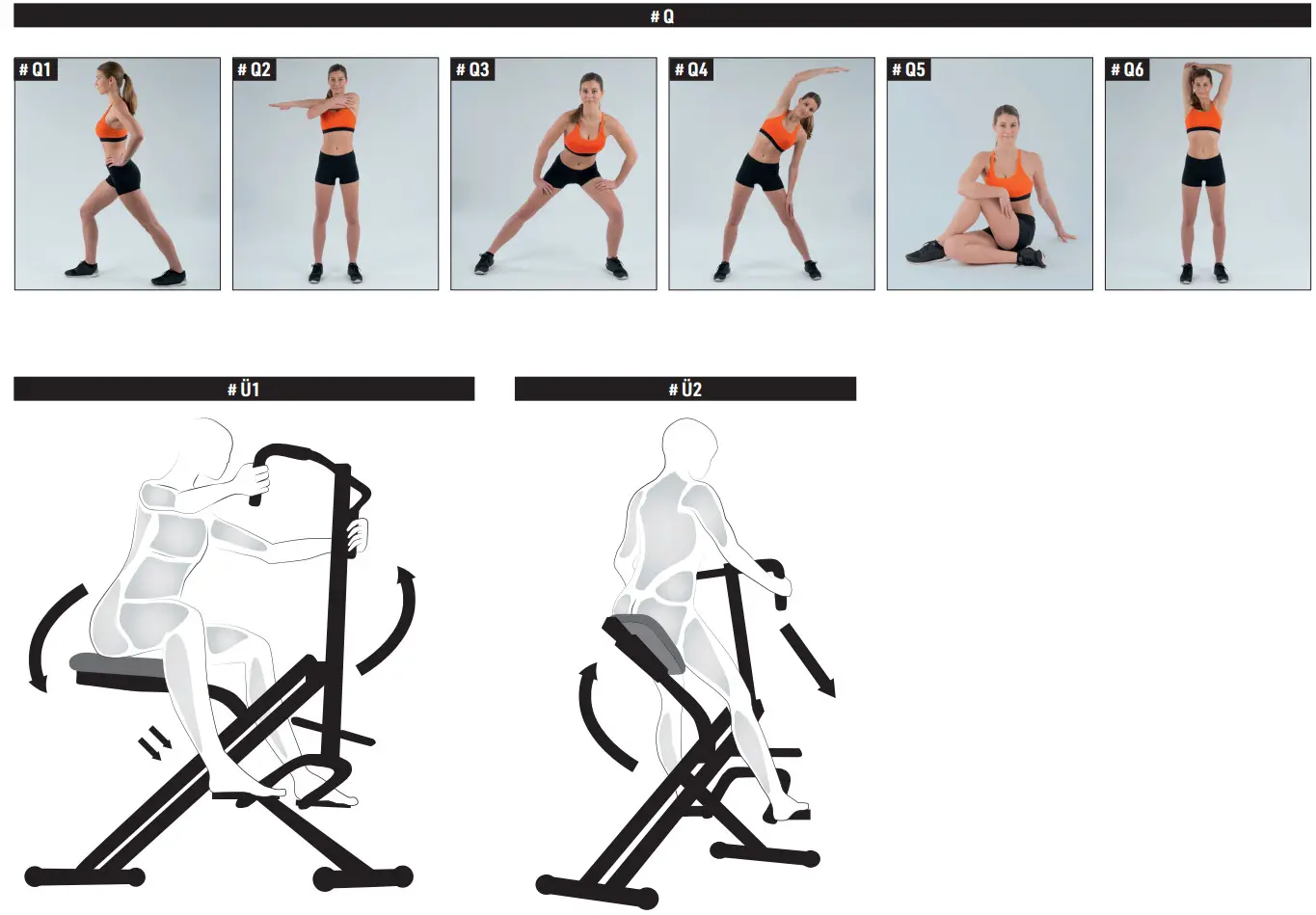 # Q

# Q1

# Q2

# Q3

# Q4

# Q5

# Q6

# Ü1

# Ü2