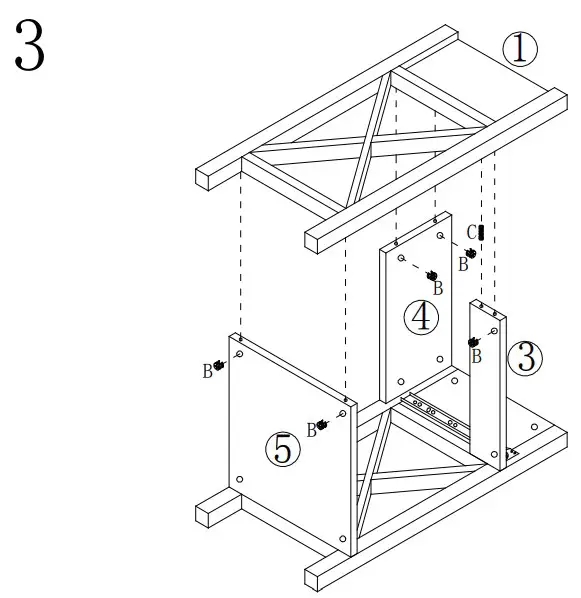 3

①

C

B

B

④

B

③

B

B

⑤