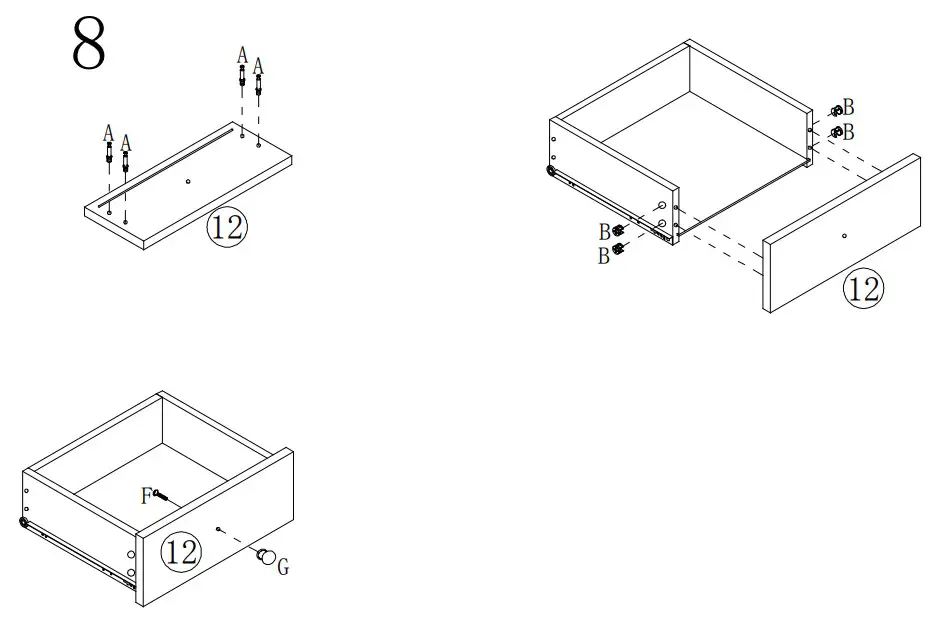 8

A
A
A
A
12

B
B
B
B
12

F
12
G