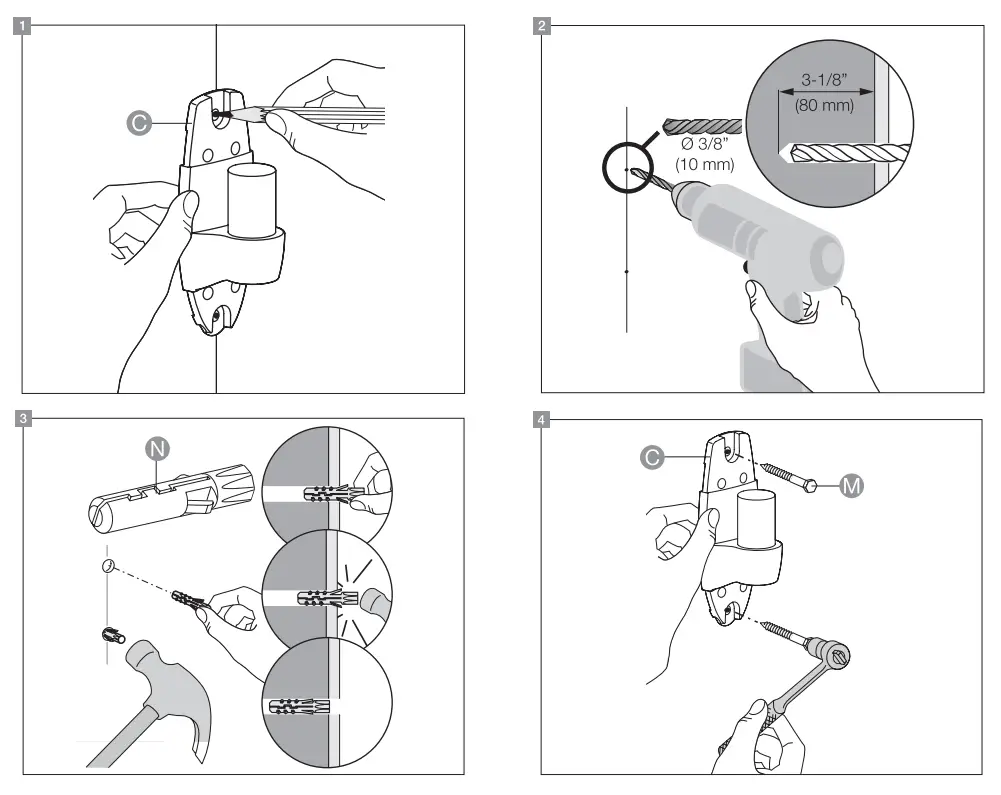 1

C

2

3-1/8"
(80 mm)

Ø 3/8"
(10 mm)

3

N

4

C

M