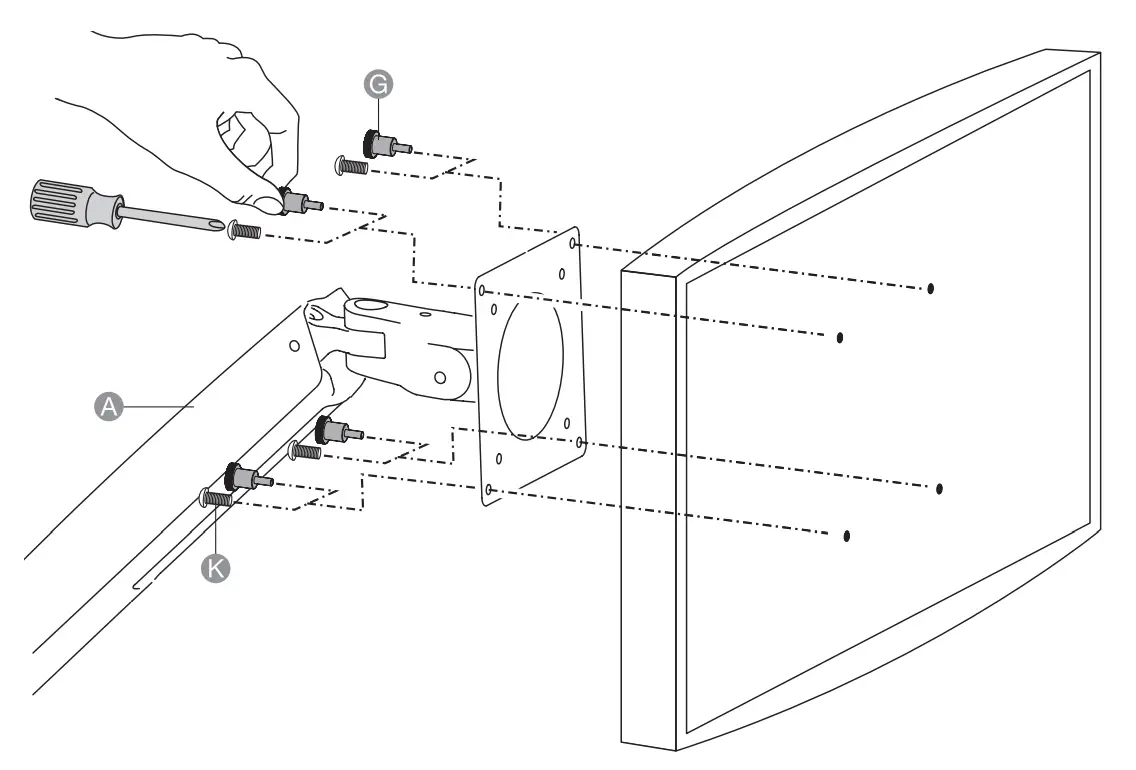 G

A

K