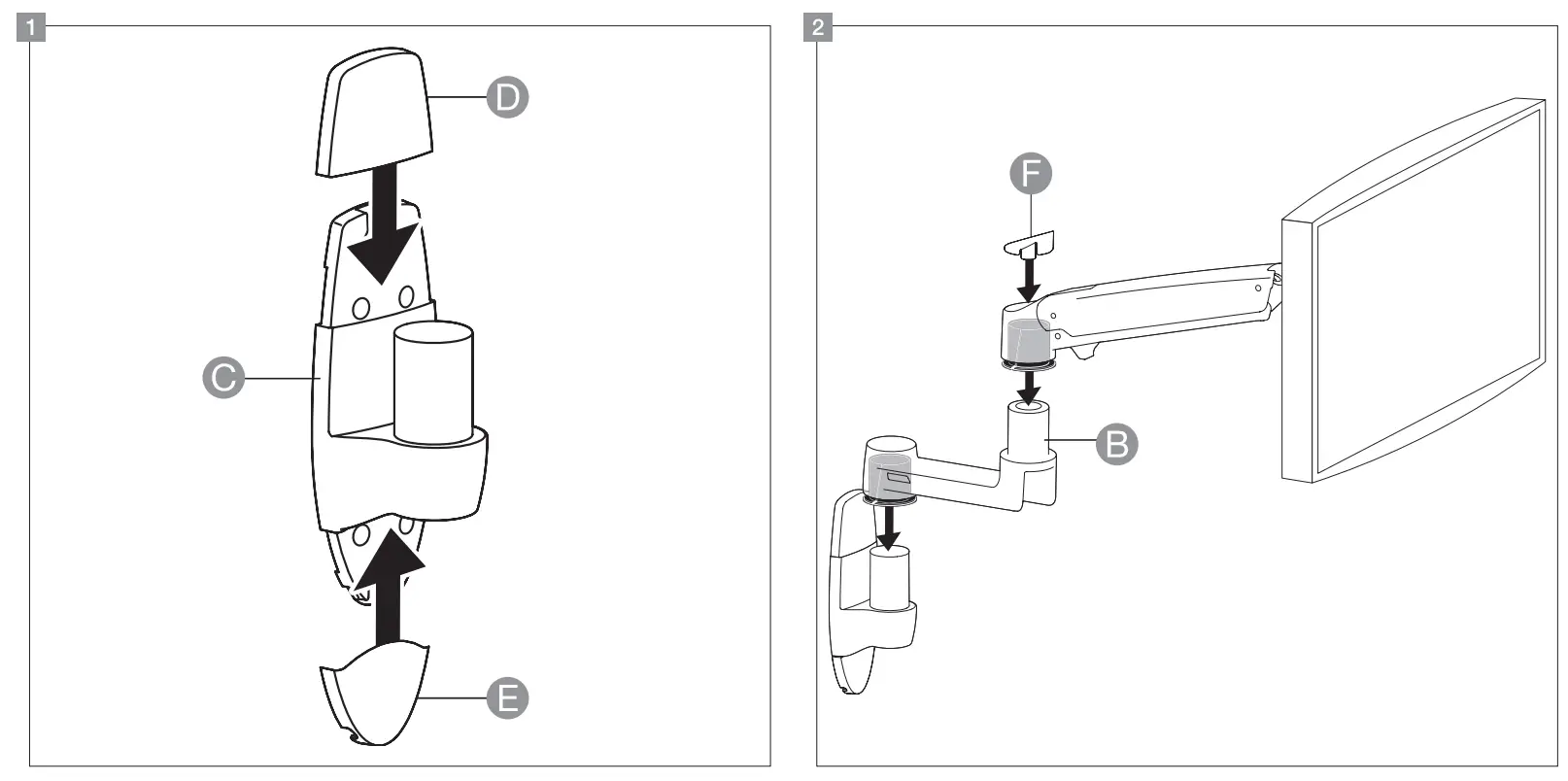 1
D
C
E
2
F
B