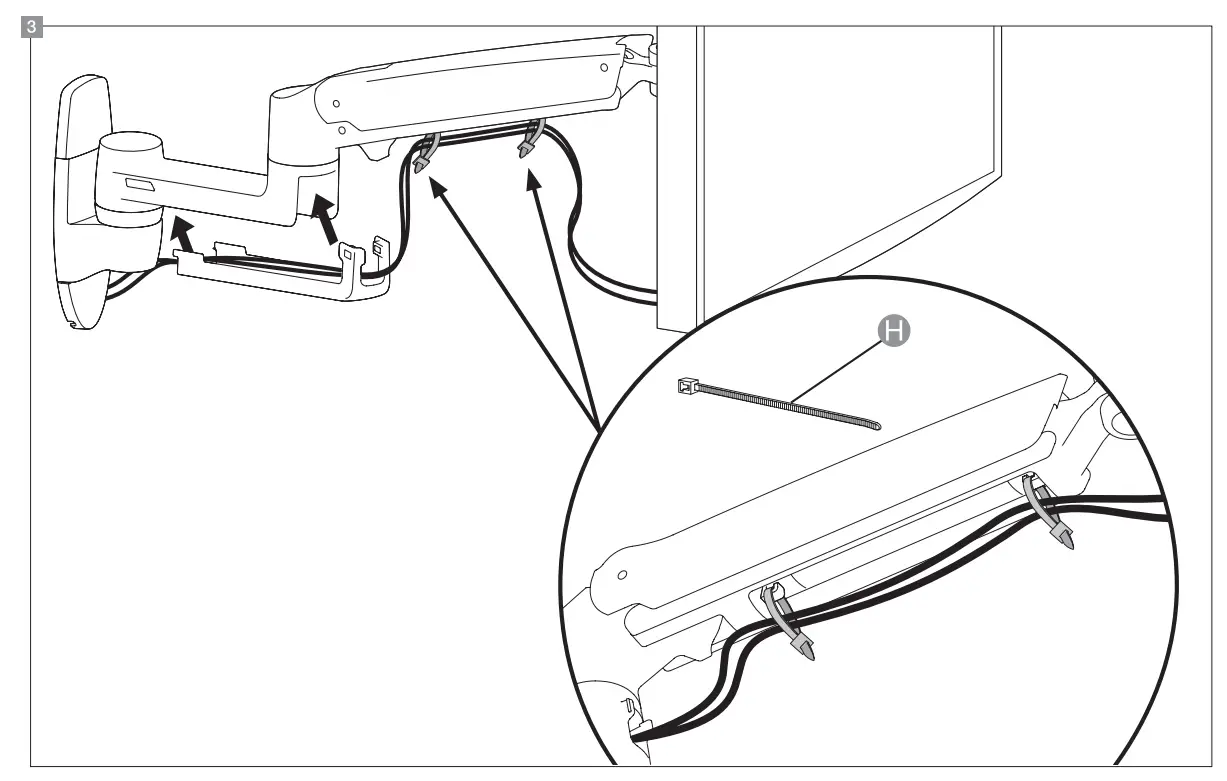 3

H