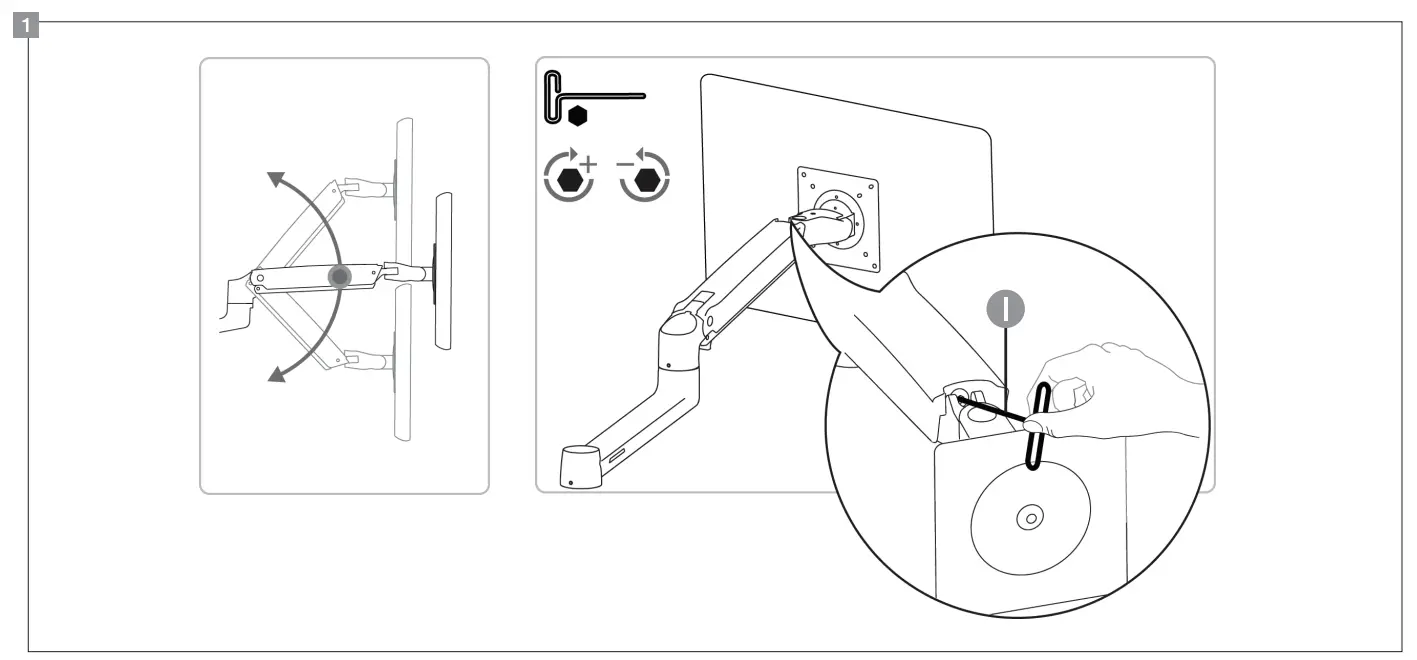 1

+ −

I