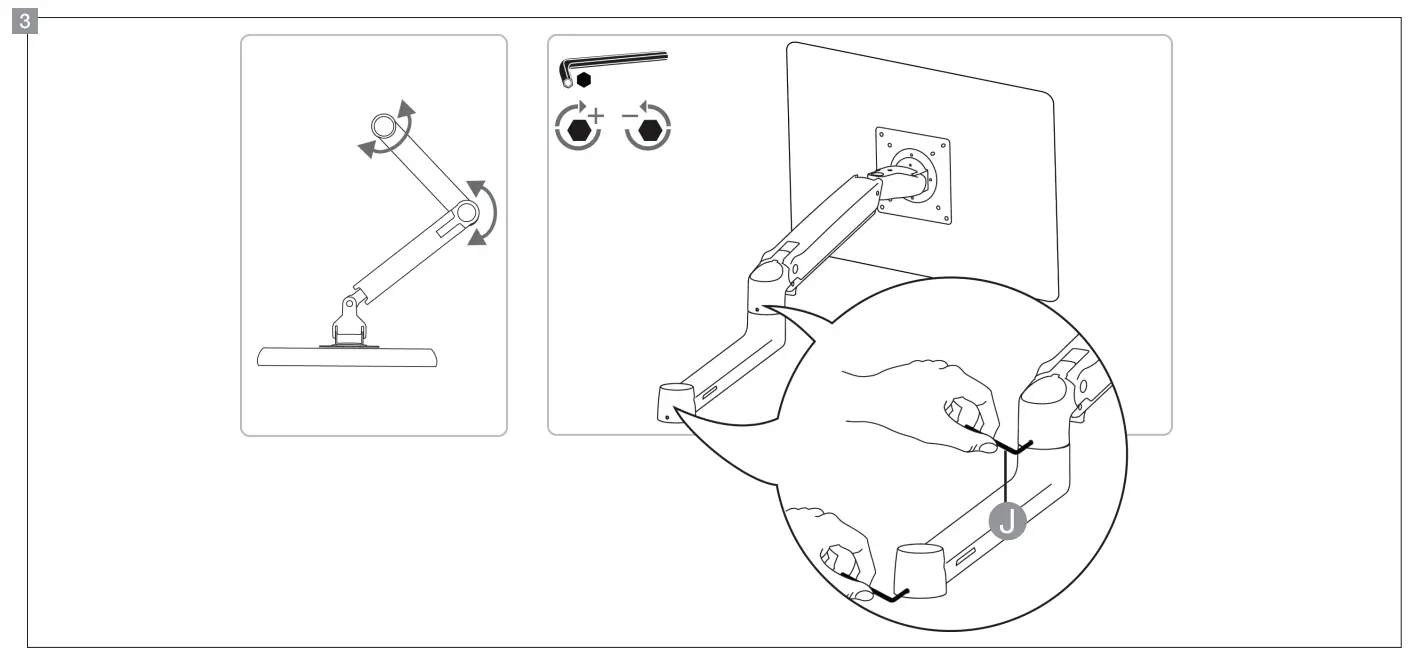 3

+ −

J