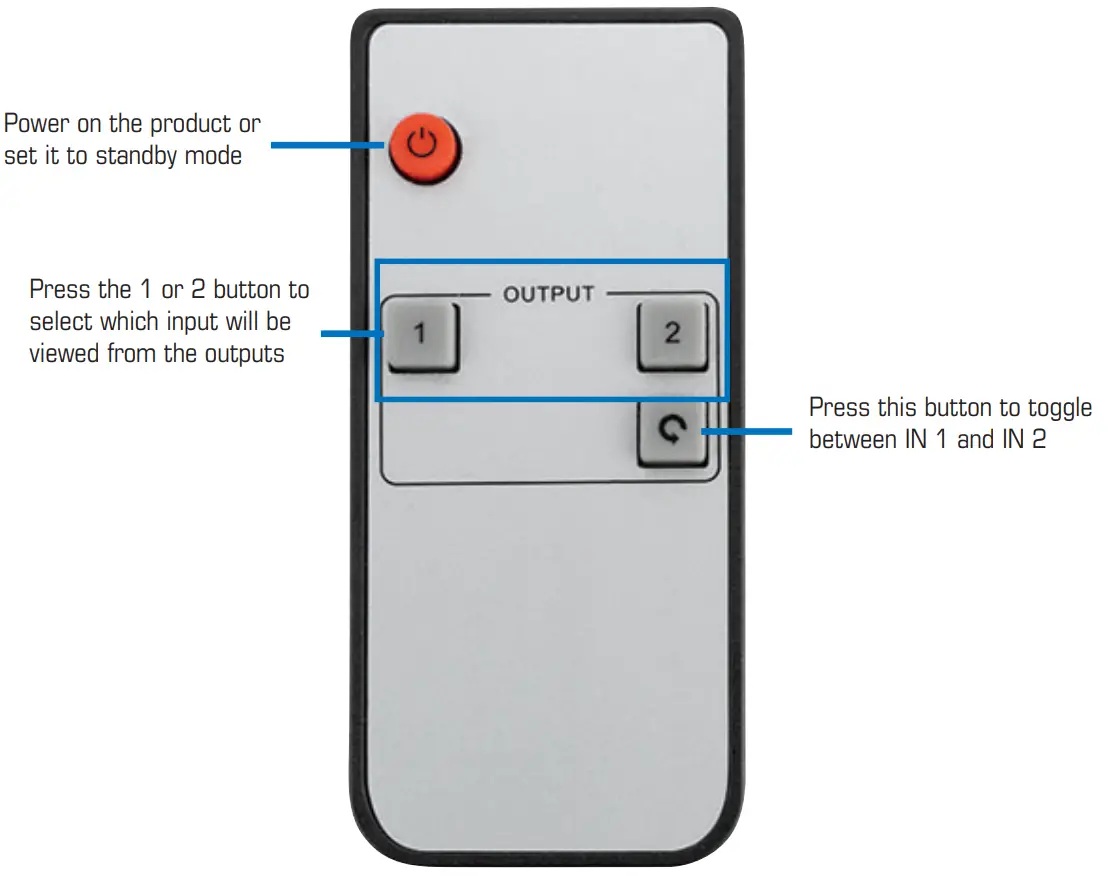 Power on the product or set it to standby mode

Press the 1 or 2 button to select which input will be viewed from the outputs

OUTPUT

1

2

Press this button to toggle between IN 1 and IN 2