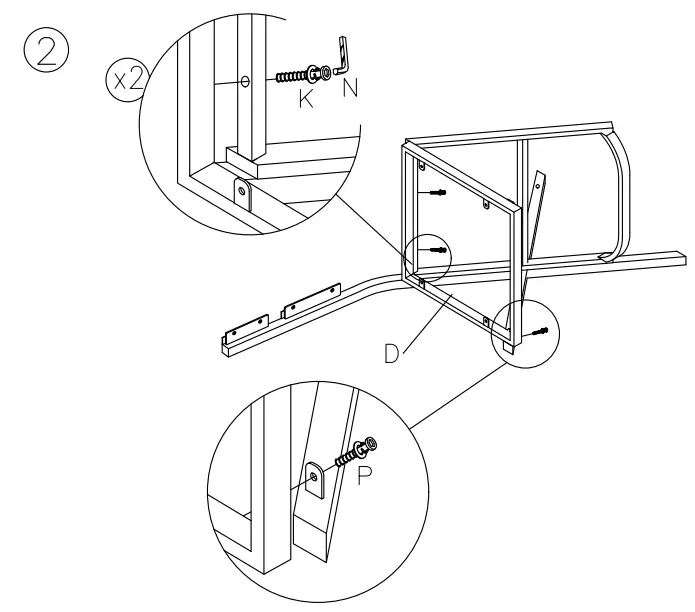 ②

x2

K N

D

P