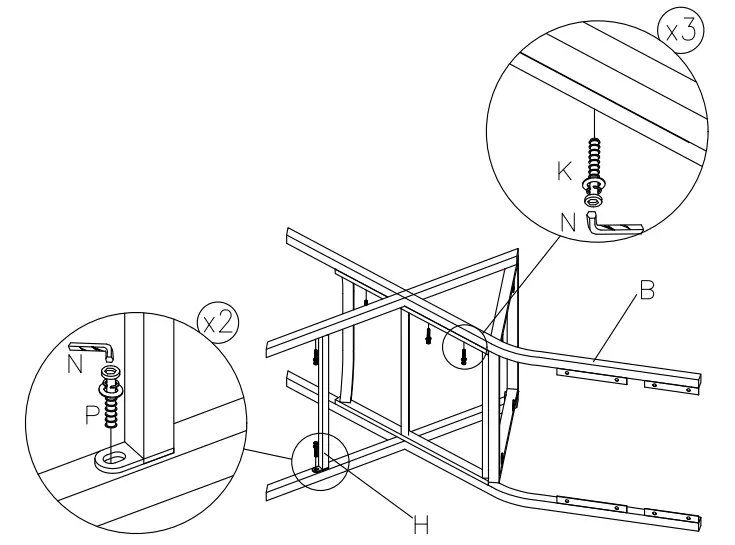 x3
K
N
B
x2
N
P
H