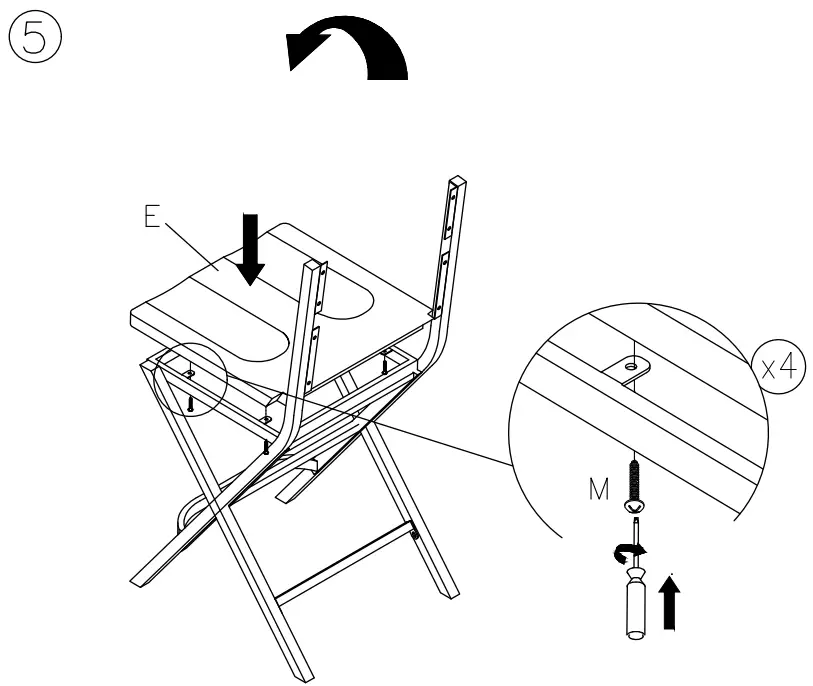 ⑤

E

x4

M