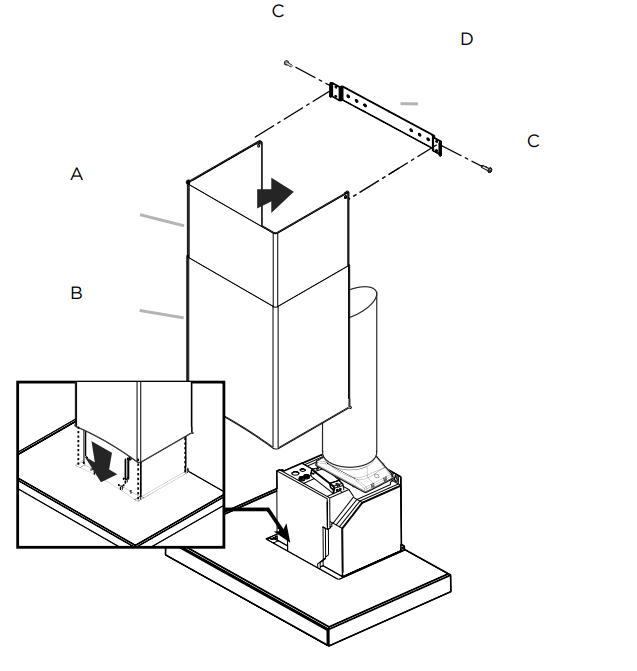 C

D

C

A

B