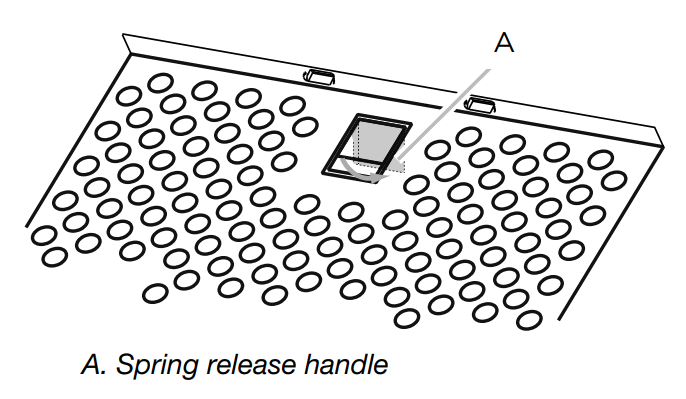 A

A. Spring release handle