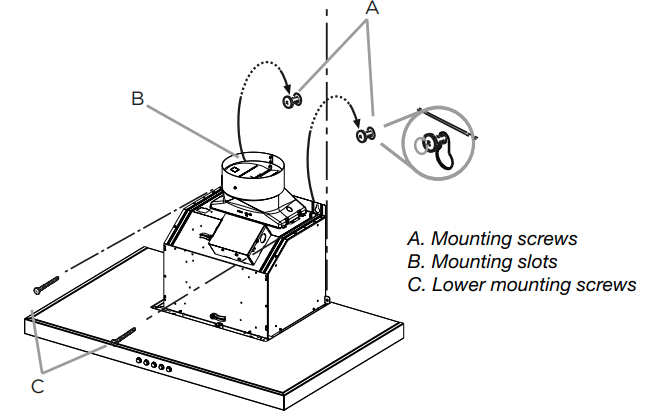 A

B

A. Mounting screws
B. Mounting slots
C. Lower mounting screws

C