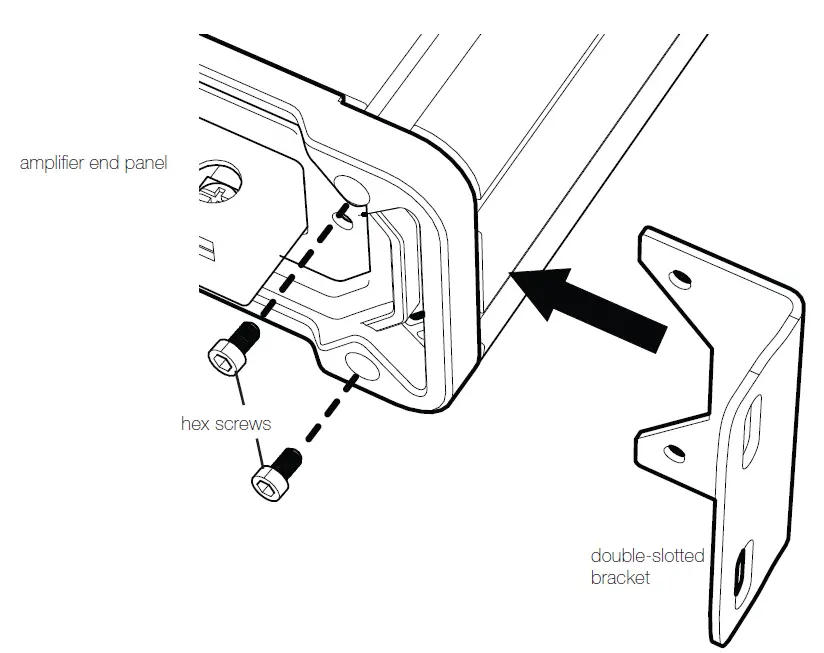 amplifier end panel

hex screws

double-slotted bracket