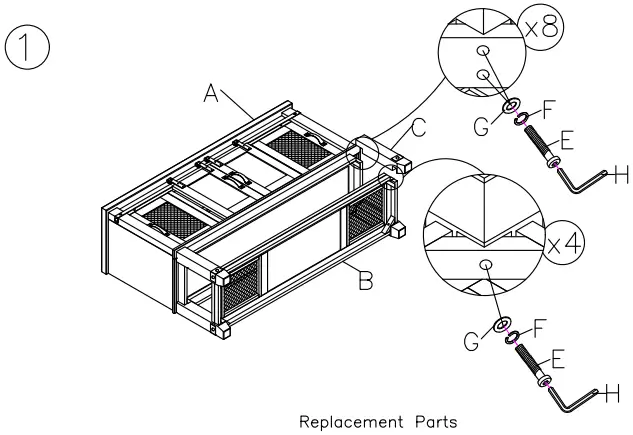 1

A

C

B

x8

G

F

E

H

x4

G

F

E

H

Replacement Parts