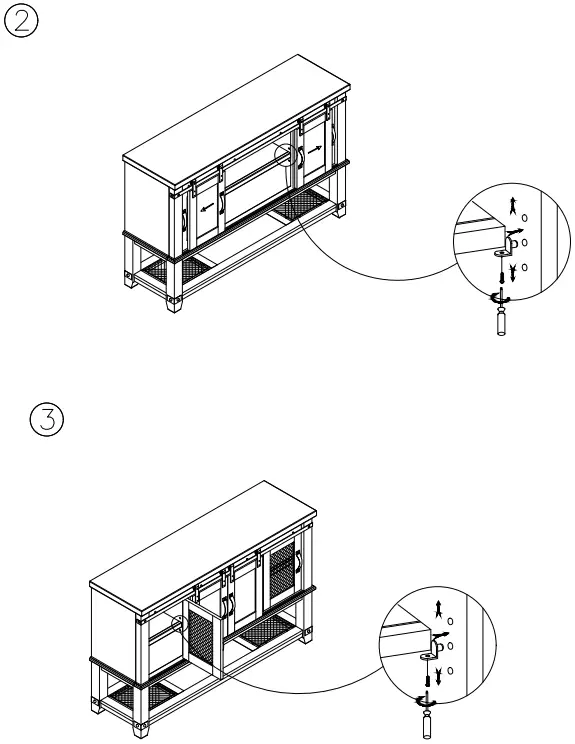 ②

③