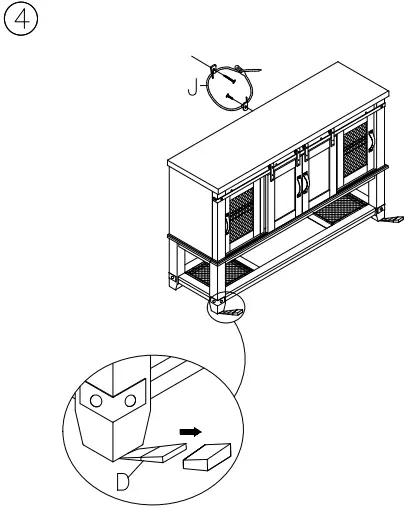 ④

J

D