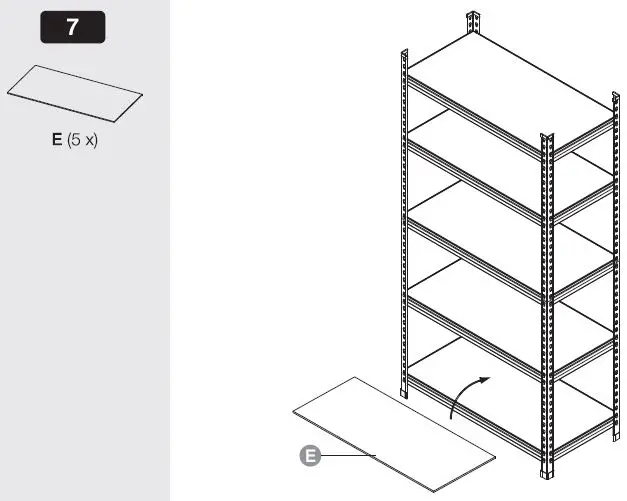 7

E (5 x)

E