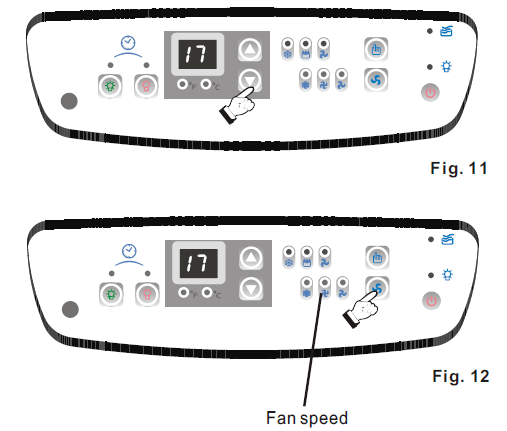 17

°F °C

Fig. 11

17

°F °C

Fig. 12

Fan speed