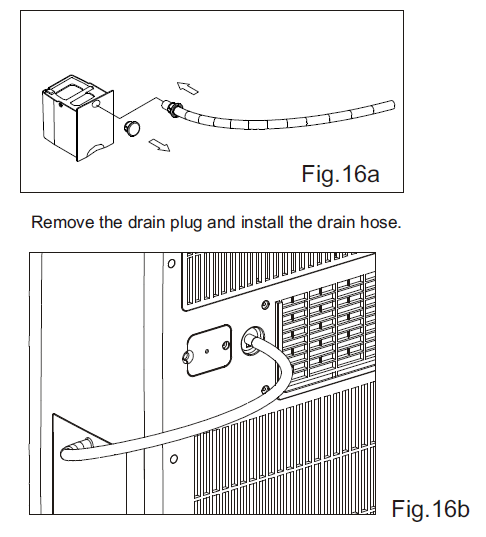 Fig.16a

Remove the drain plug and install the drain hose.

Fig.16b