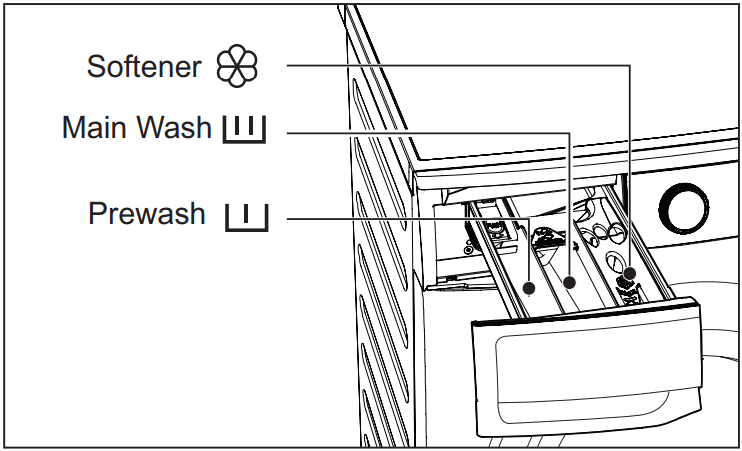 Softener

Main Wash

Prewash