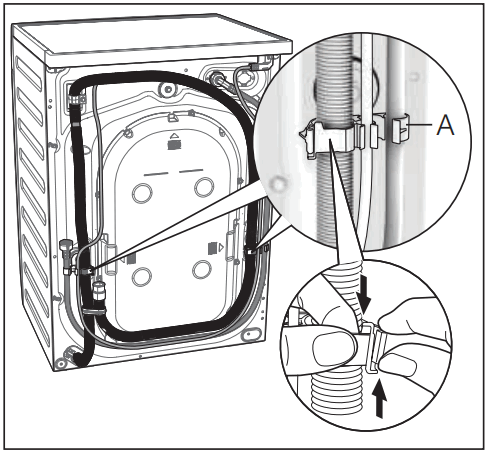 A