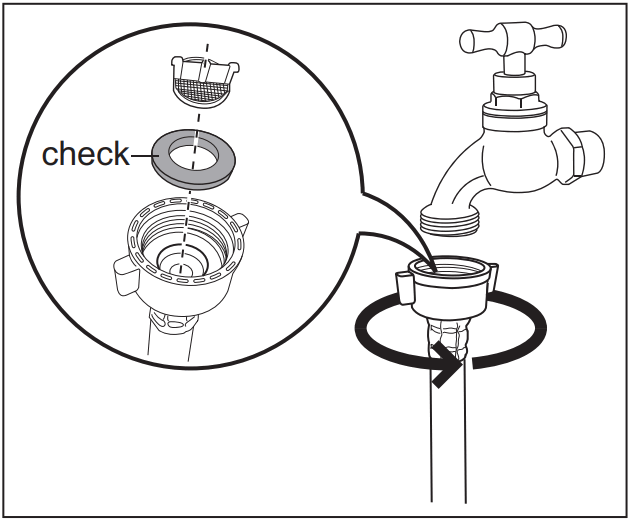 check