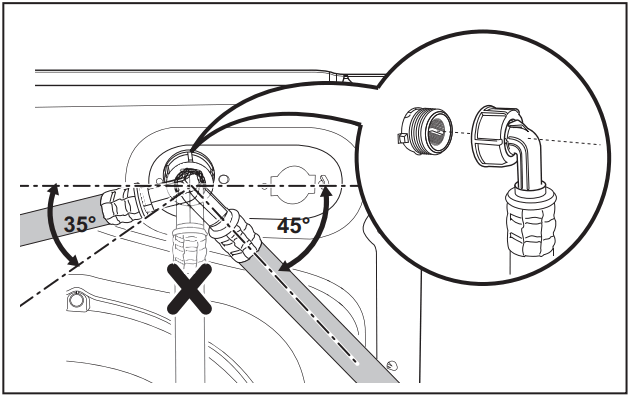 35°
45°