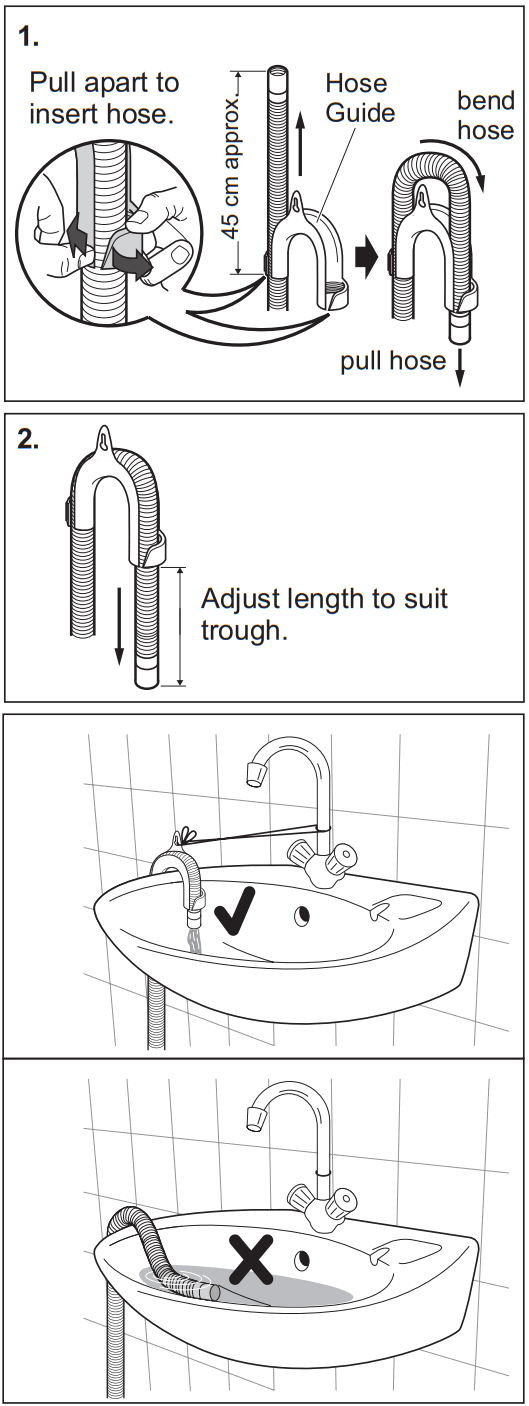 1.

Pull apart to insert hose.

45 cm approx.

Hose Guide

bend hose

pull hose

2.

Adjust length to suit trough.