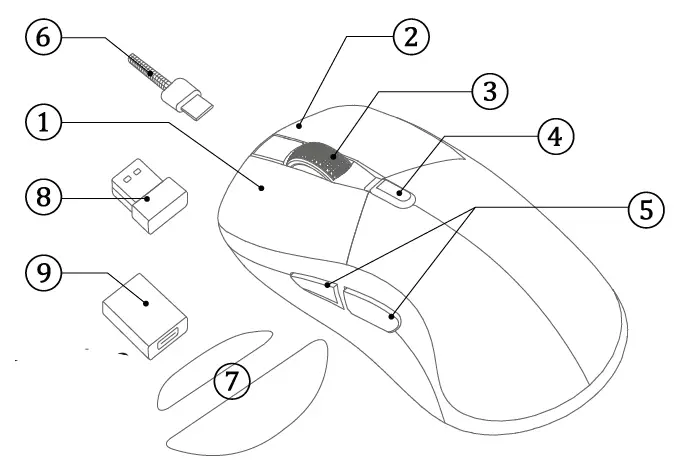 6
2
3
1
4
8
5
9
7