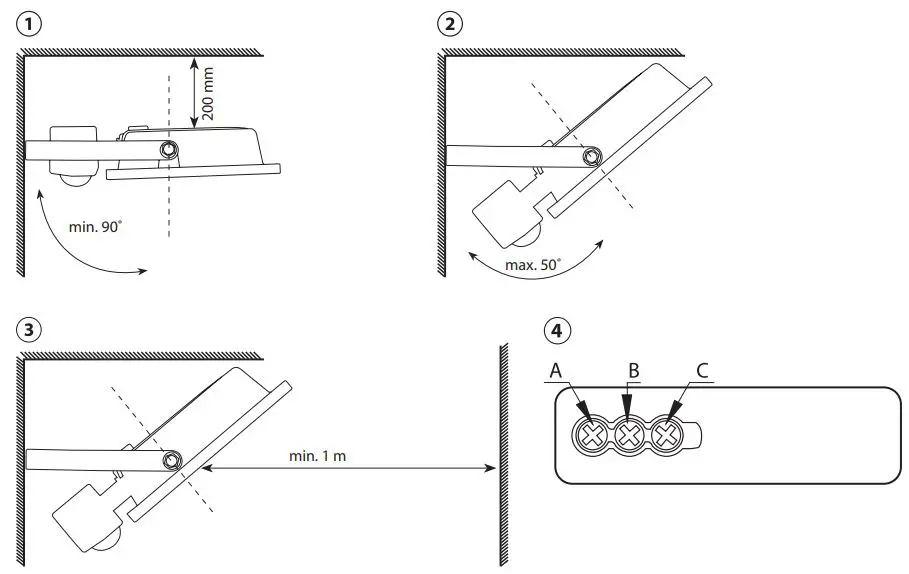 1

200 mm

min. 90°

2

max. 50°

3

min. 1 m

4

A

B

C