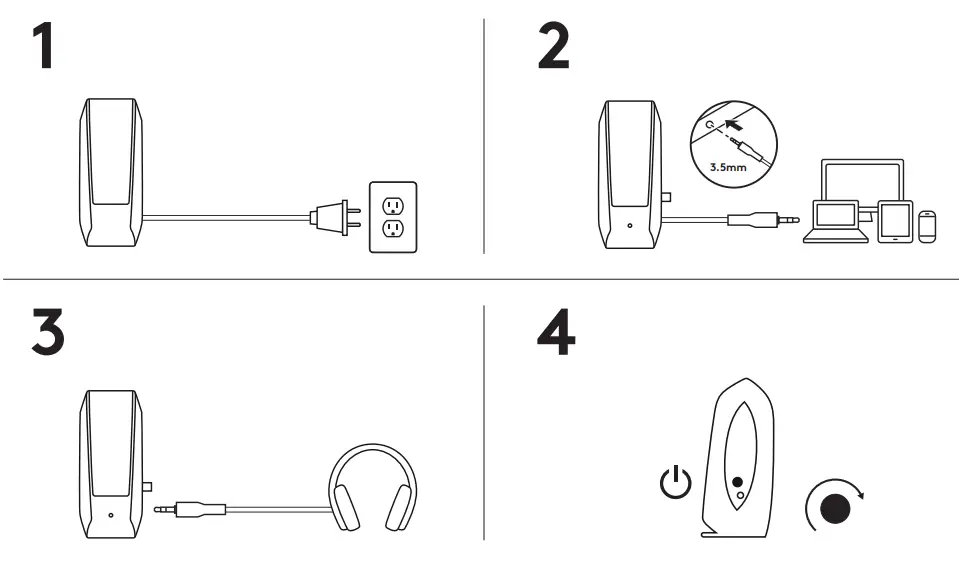 1

2

3.5mm

3

4