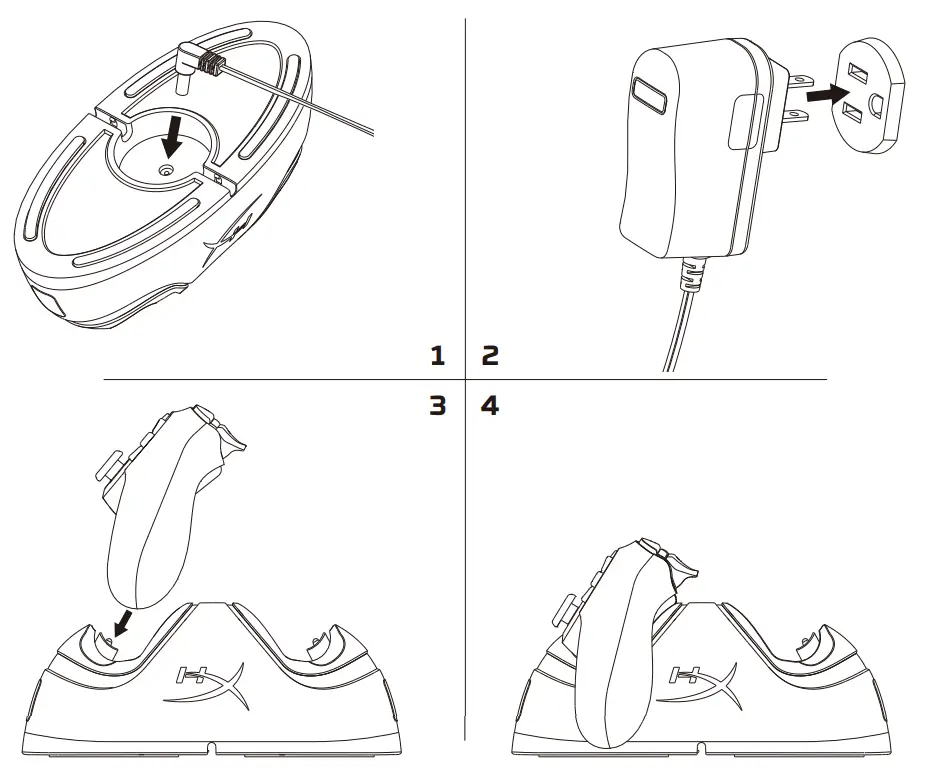 1
2
3
4