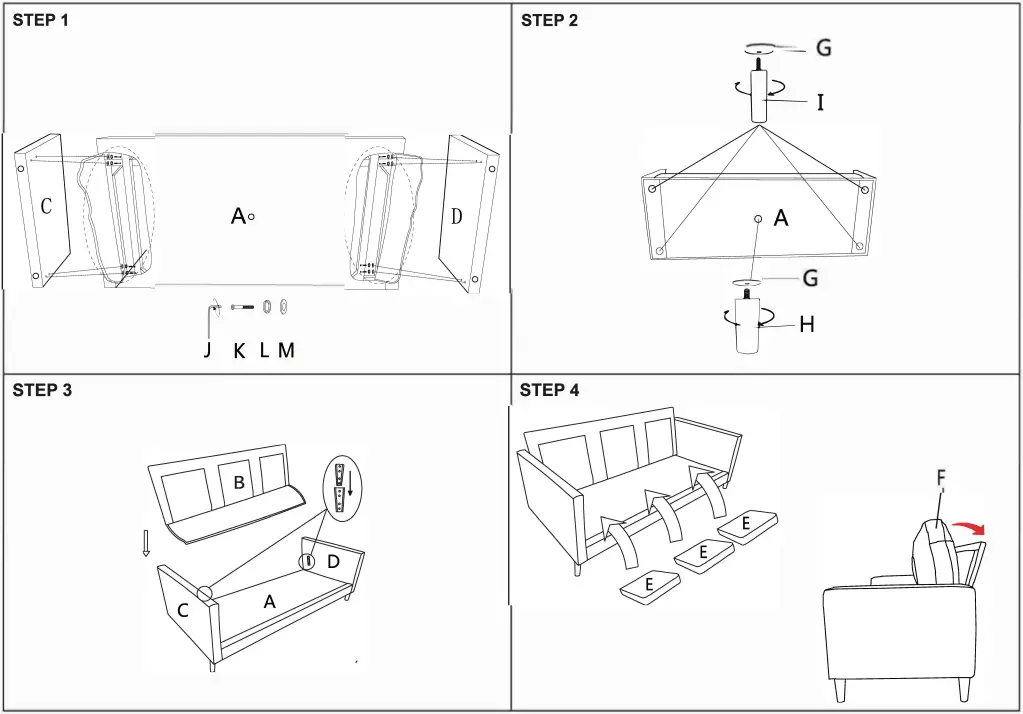 STEP 1

C

A

D

J K L M

STEP 2

G

I

A

G

H

STEP 3

B

D

C

A

STEP 4

E

E

E

F