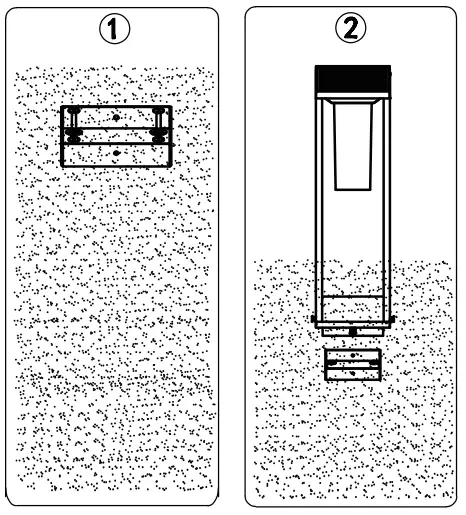 1

2