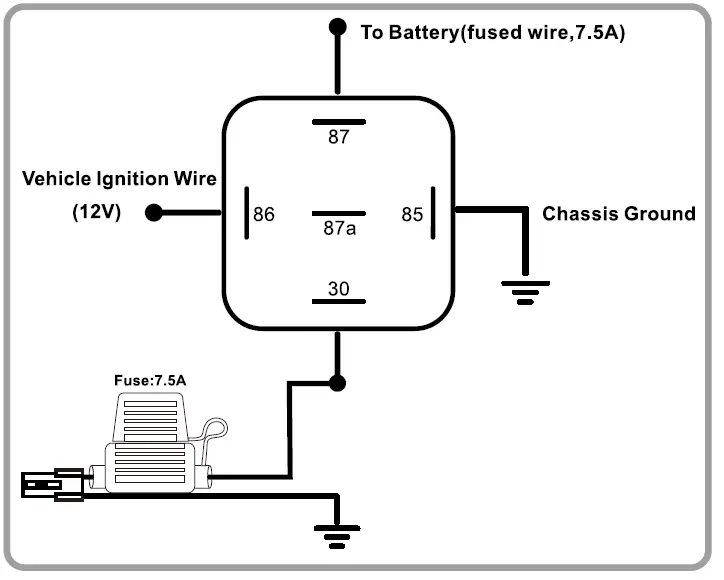 To Battery(fused wire,7.5A)

87

Vehicle Ignition Wire
(12V)

86

87a

85

Chassis Ground

30

Fuse:7.5A