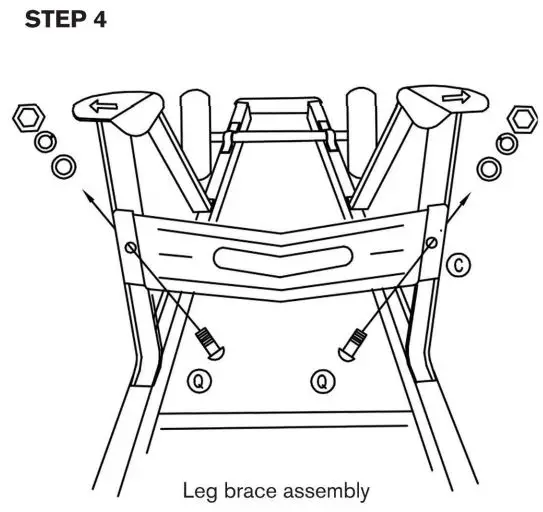 STEP 4

C

Q

Q

Leg brace assembly