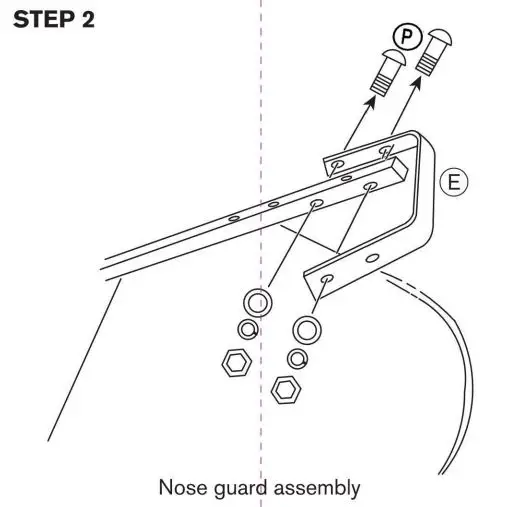 STEP 2

P

E

Nose guard assembly