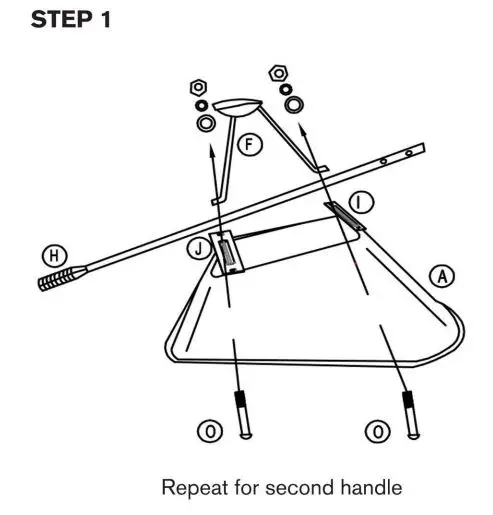 STEP 1

F

I

H

J

A

O

O

Repeat for second handle