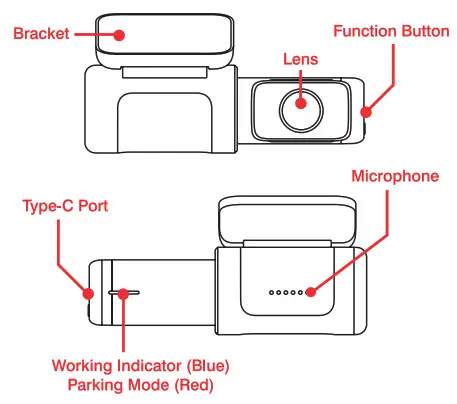 Bracket
Function Button
Lens
Microphone
Type-C Port
Working Indicator (Blue)
Parking Mode (Red)